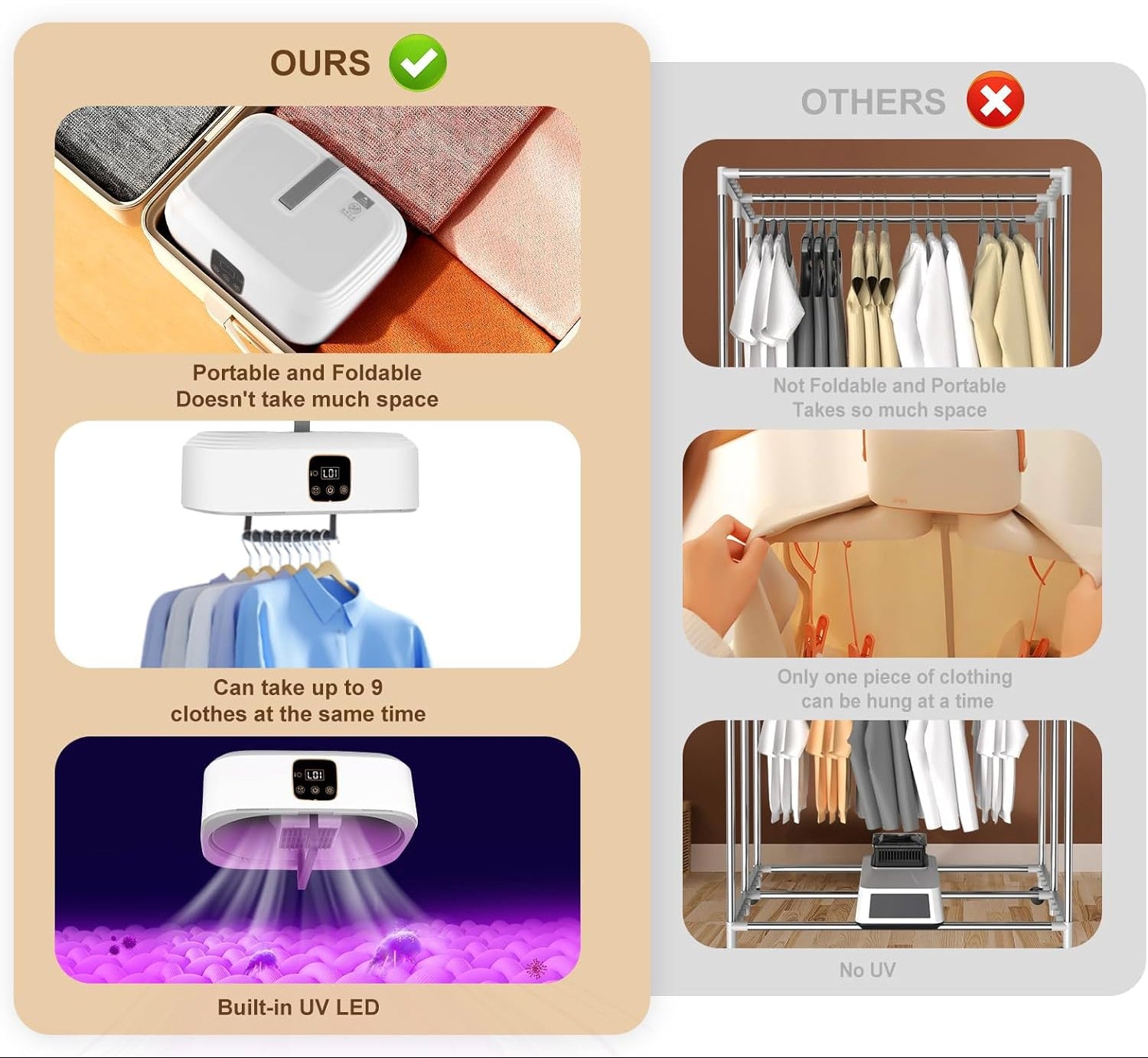 OURS

Portable and Foldable
Doesn't take much space

L01

Can take up to 9
clothes at the same time

L01

Built-in UV LED

OTHERS

Not Foldable and Portable
Takes so much space

Only one piece of clothing
can be hung at a time

No UV