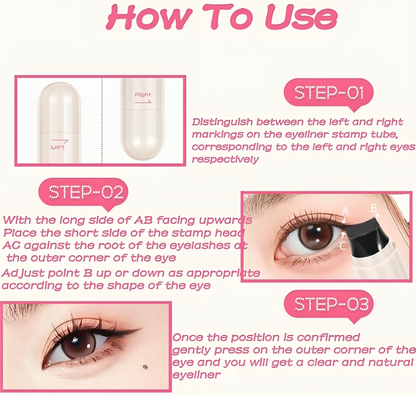 How To Use

Left

Right

STEP-01

Distinguish between the left and right markings on the eyeliner stamp tube, corresponding to the left and right eyes respectively

STEP-02

With the long side of AB facing upwards Place the short side of the stamp head AC against the root of the eyelashes at the outer corner of the eye

Adjust point B up or down as appropriate according to the shape of the eye

A

B

C

STEP-03

Once the position is confirmed gently press on the outer corner of the eye and you will get a clear and natural eyeliner